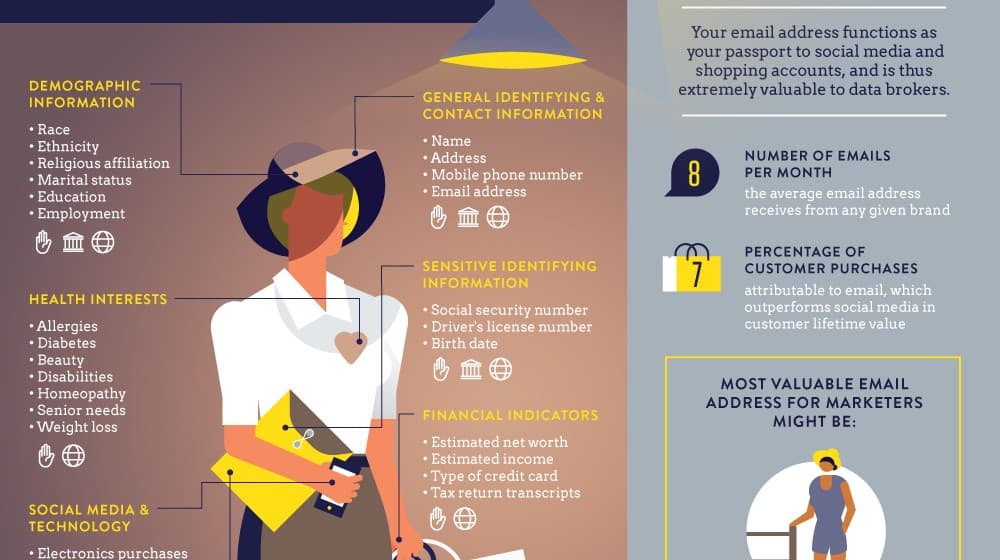 DEMOGRAPHIC INFORMATION

• Race
• Ethnicity
• Religious affiliation
• Marital status
• Education
• Employment

HEALTH INTERESTS

• Allergies
• Diabetes
• Beauty
• Disabilities
• Homeopathy
• Senior needs
• Weight loss

SOCIAL MEDIA & TECHNOLOGY

• Electronics purchases

GENERAL IDENTIFYING & CONTACT INFORMATION

• Name
• Address
• Mobile phone number
• Email address

SENSITIVE IDENTIFYING INFORMATION

• Social security number
• Driver's license number
• Birth date

FINANCIAL INDICATORS

• Estimated net worth
• Estimated income
• Type of credit card
• Tax return transcripts

Your email address functions as your passport to social media and shopping accounts, and is thus extremely valuable to data brokers.

8

NUMBER OF EMAILS PER MONTH

the average email address receives from any given brand

7

PERCENTAGE OF CUSTOMER PURCHASES

attributable to email, which outperforms social media in customer lifetime value

MOST VALUABLE EMAIL ADDRESS FOR MARKETERS MIGHT BE: